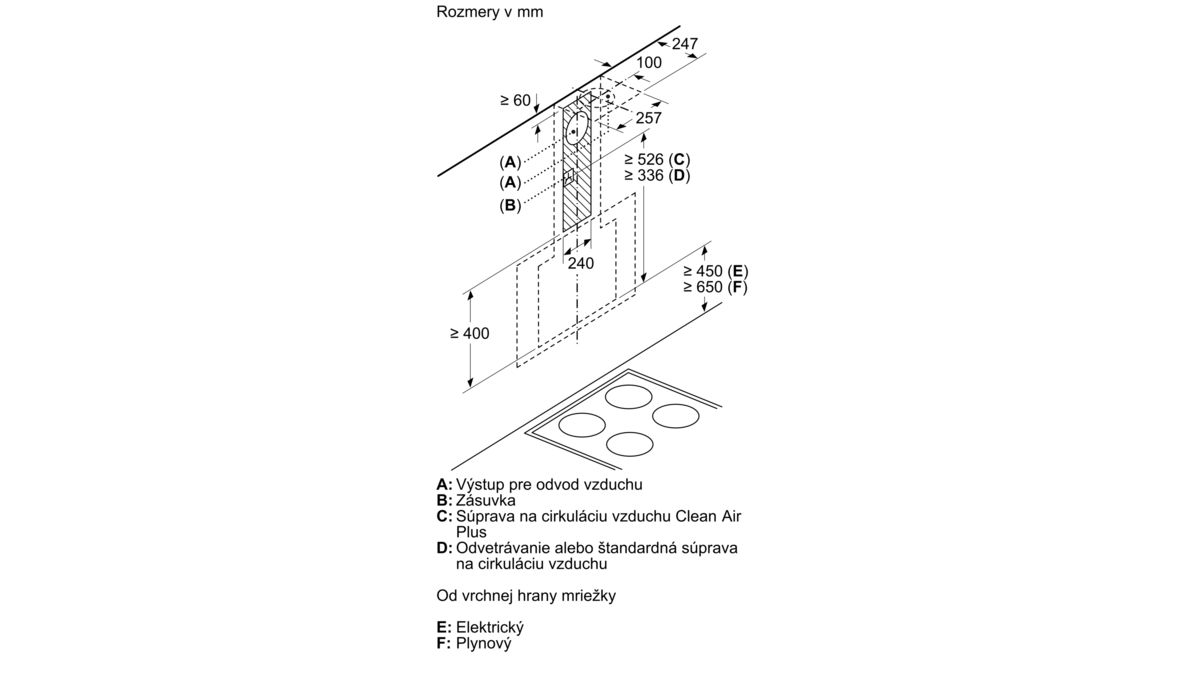 Rozmery v mm

247
100
≥ 60
257
(A)
(A)
(B)
≥ 526 (C)
≥ 336 (D)
240
≥ 450 (E)
≥ 650 (F)
≥ 400

A: Výstup pre odvod vzduchu
B: Zásuvka
C: Súprava na cirkuláciu vzduchu Clean Air Plus
D: Odvetrávanie alebo štandardná súprava na cirkuláciu vzduchu

Od vrchnej hrany mriežky

E: Elektrický
F: Plynový