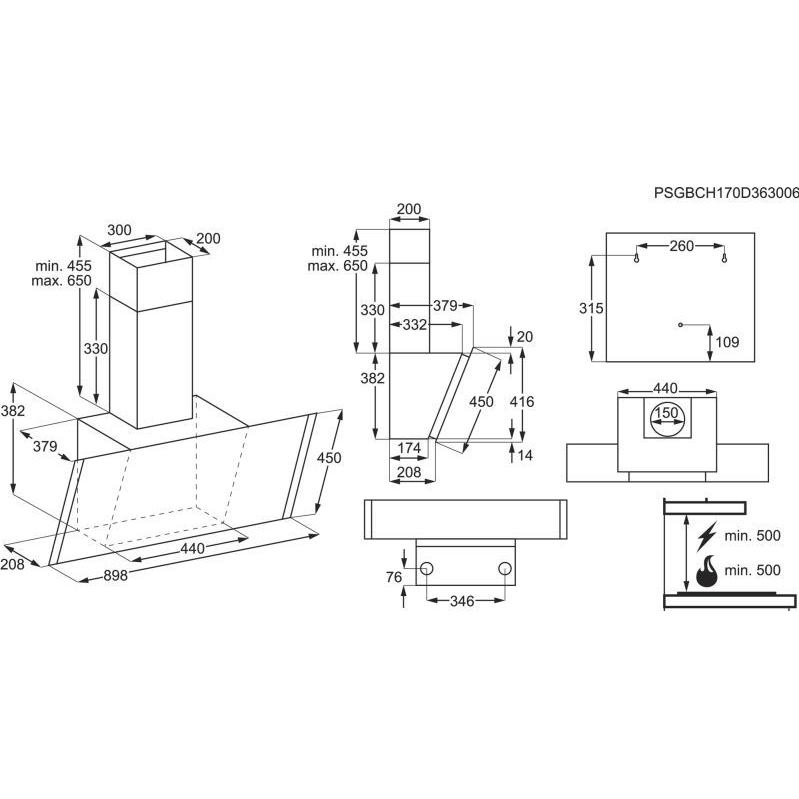 PSGBCH170D363006

300
200
min. 455
max. 650
330
382
379
450
440
208
898

200
min. 455
max. 650
330
379
332
20
382
450
416
174
14
208

76
346

260
315
109

440
150

min. 500
min. 500