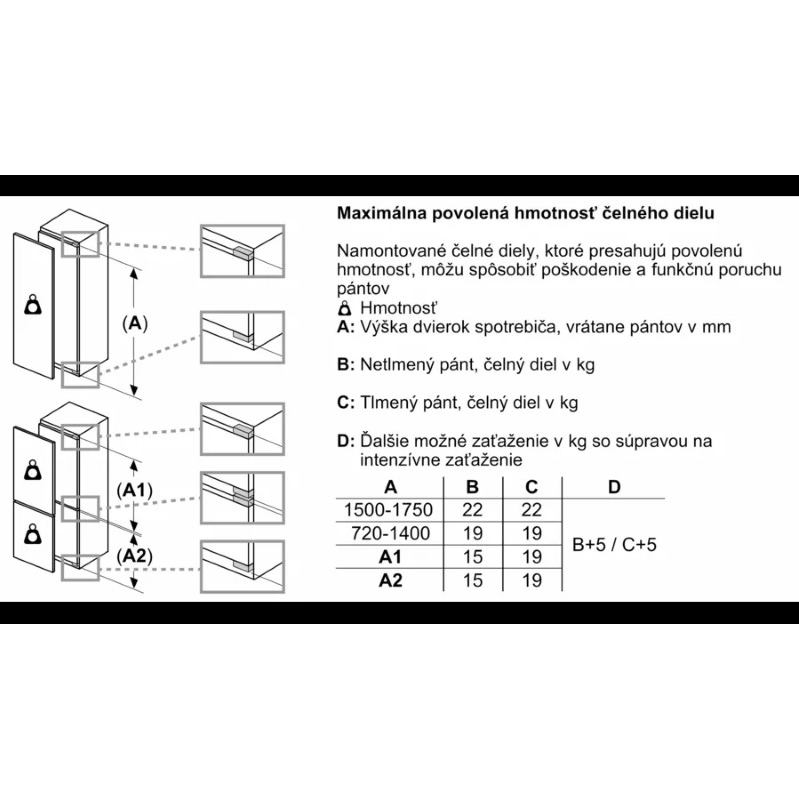 (A)

(A1)

(A2)

Maximálna povolená hmotnosť čelného dielu

Namontované čelné diely, ktoré presahujú povolenú hmotnosť, môžu spôsobiť poškodenie a funkčnú poruchu pántov
Hmotnosť
A: Výška dvierok spotrebiča, vrátane pántov v mm

B: Netlmený pánt, čelný diel v kg

C: Tlmený pánt, čelný diel v kg

D: Ďalšie možné zaťaženie v kg so súpravou na intenzívne zaťaženie

| A | B | C | D |
|---|---|---|---|
| 1500-1750 | 22 | 22 | B+5 / C+5 |
| 720-1400 | 19 | 19 | |
| A1 | 15 | 19 | |
| A2 | 15 | 19 | |