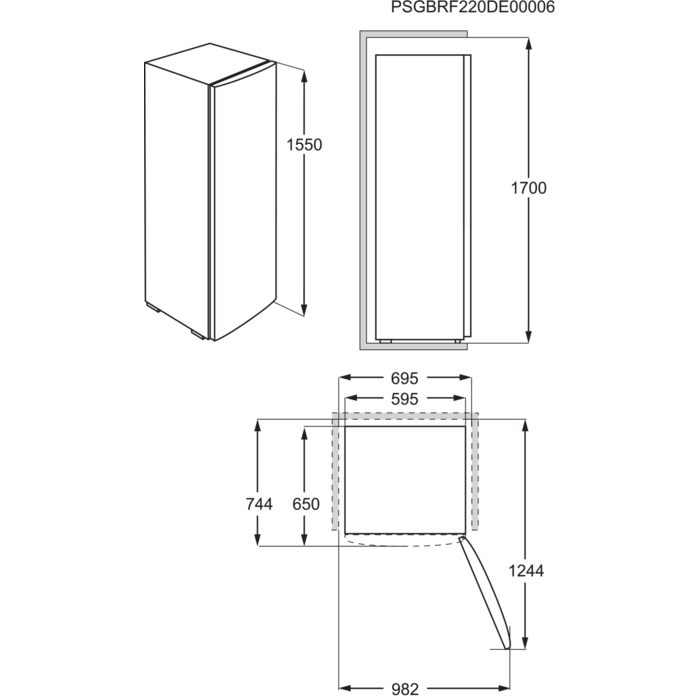 PSGBRF220DE00006

1550

1700

695

595

744

650

1244

982