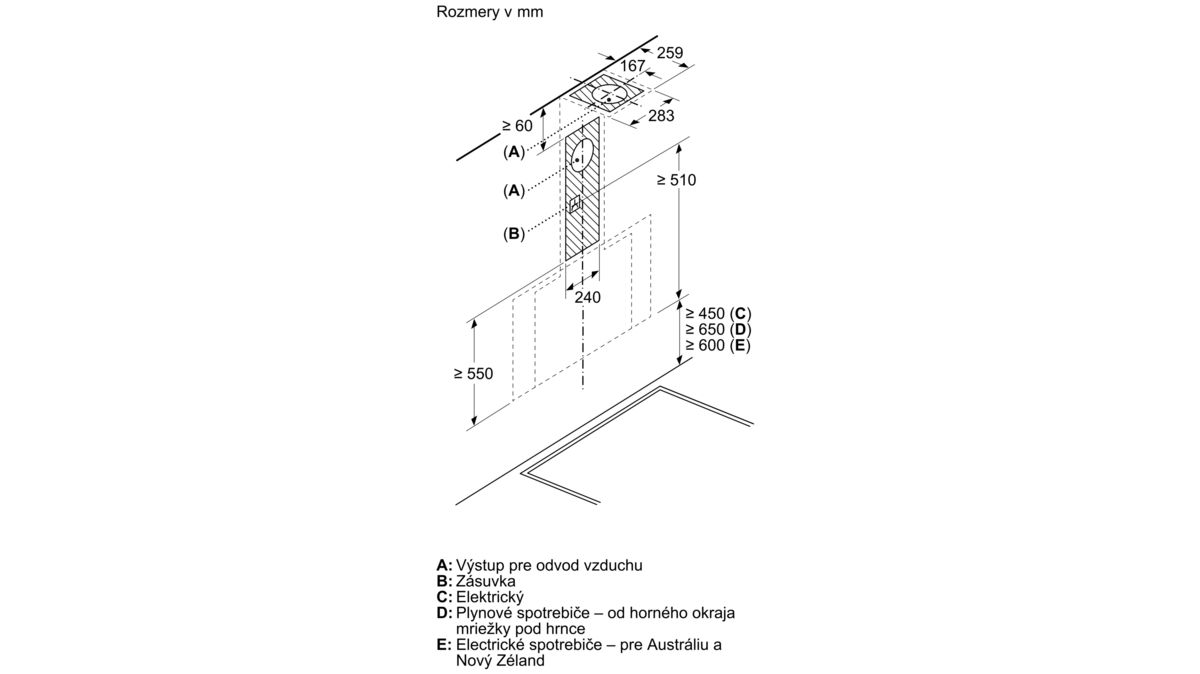 Rozmery v mm

259
167
283
≥ 60
(A)
(A)
(B)
≥ 510
240
≥ 450 (C)
≥ 650 (D)
≥ 600 (E)
≥ 550

A: Výstup pre odvod vzduchu
B: Zásuvka
C: Elektrický
D: Plynové spotrebiče – od horného okraja mriežky pod hrnce
E: Electrické spotrebiče – pre Austráliu a Nový Zéland