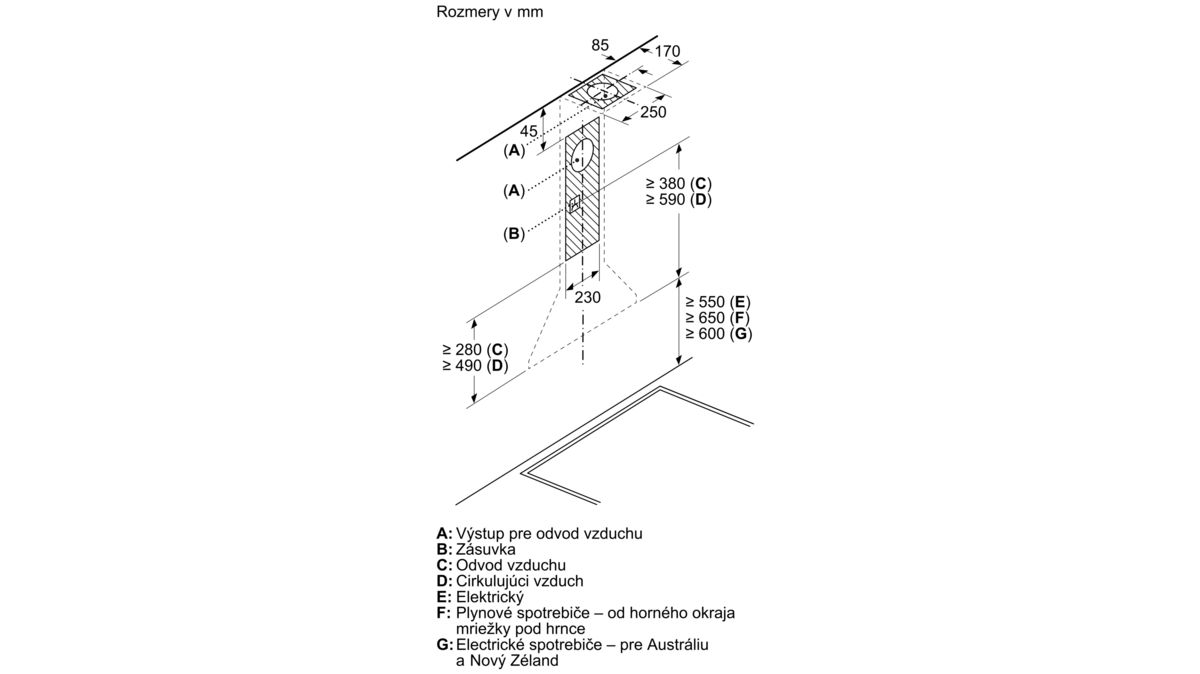 Rozmery v mm

85
170
250
45
(A)
(A)
(B)
≥ 380 (C)
≥ 590 (D)
230
≥ 550 (E)
≥ 650 (F)
≥ 600 (G)
≥ 280 (C)
≥ 490 (D)

A: Výstup pre odvod vzduchu
B: Zásuvka
C: Odvod vzduchu
D: Cirkulujúci vzduch
E: Elektrický
F: Plynové spotrebiče – od horného okraja mriežky pod hrnce
G: Electrické spotrebiče – pre Austráliu a Nový Zéland