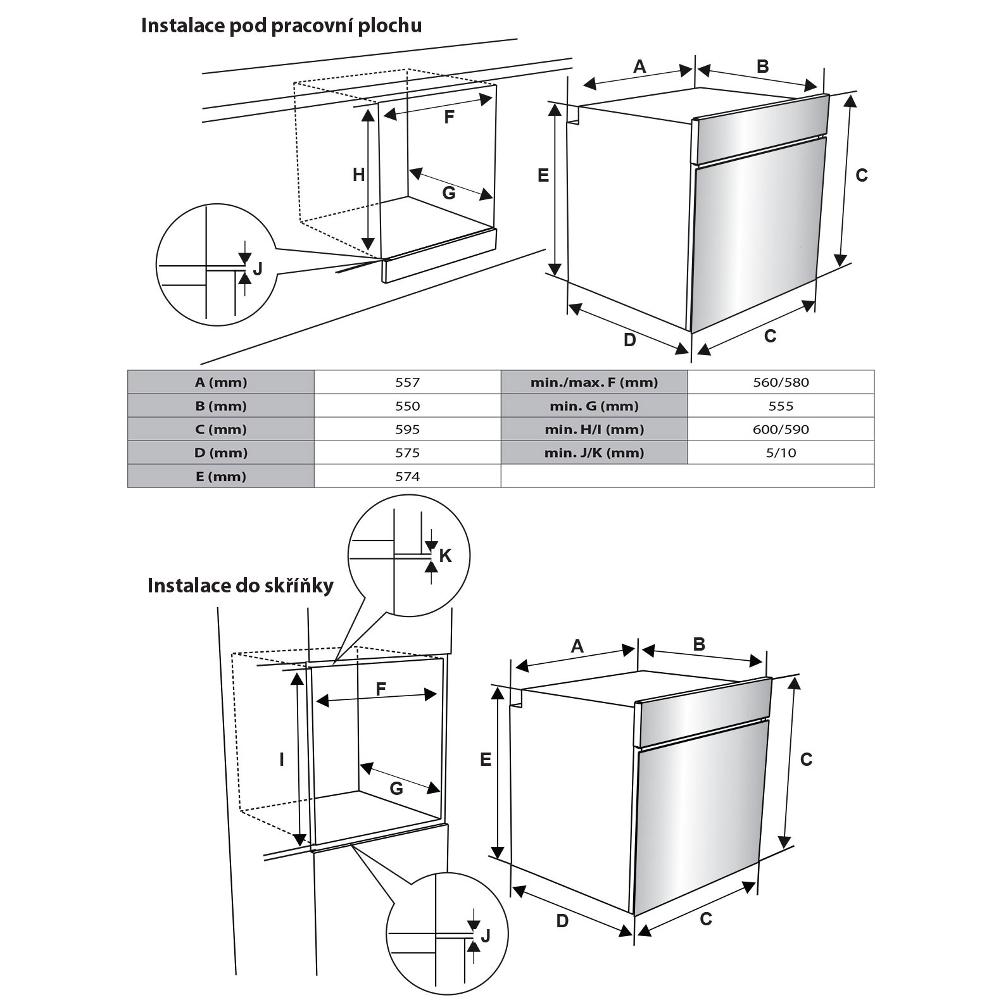 Instalace pod pracovní plochu

F

H

G

J

A

B

E

C

D

C

| A (mm) | 557 | min./max. F (mm) | 560/580 |
|---|---|---|---|
| B (mm) | 550 | min. G (mm) | 555 |
| C (mm) | 595 | min. H/I (mm) | 600/590 |
| D (mm) | 575 | min. J/K (mm) | 5/10 |
| E (mm) | 574 | | |

K

Instalace do skříňky

F

I

G

J

A

B

E

C

D

C