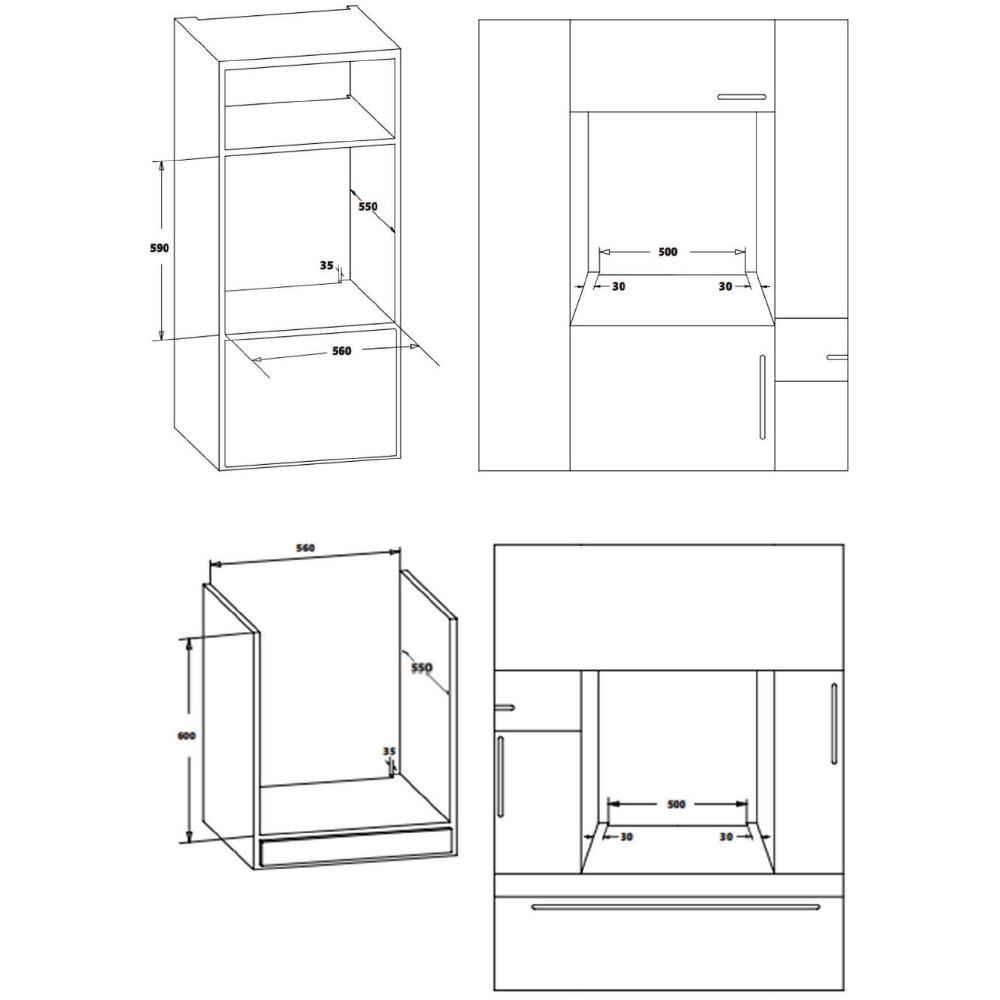 590
550
35
560

500
30
30

560
550
600
35

500
30
30