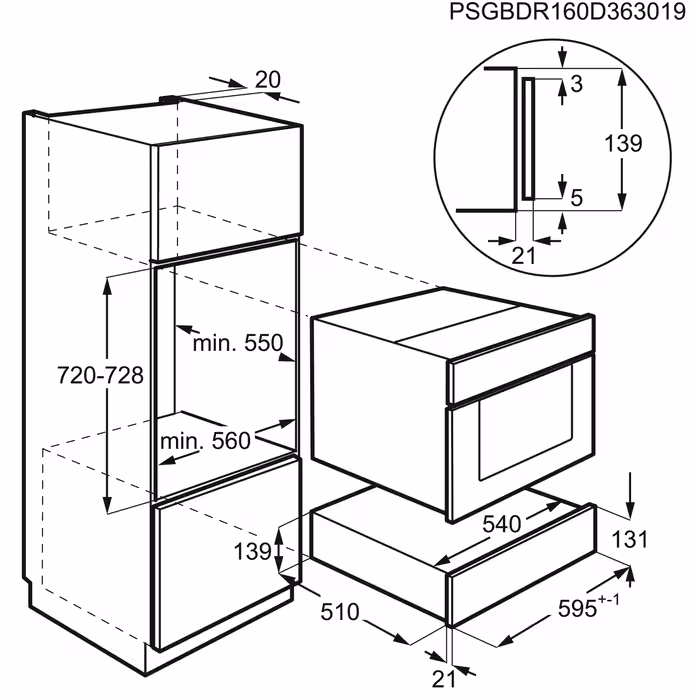 PSGBDR160D363019

20

3

139

5

21

min. 550

720-728

min. 560

540

131

139

510

$595^{+-1}$

21