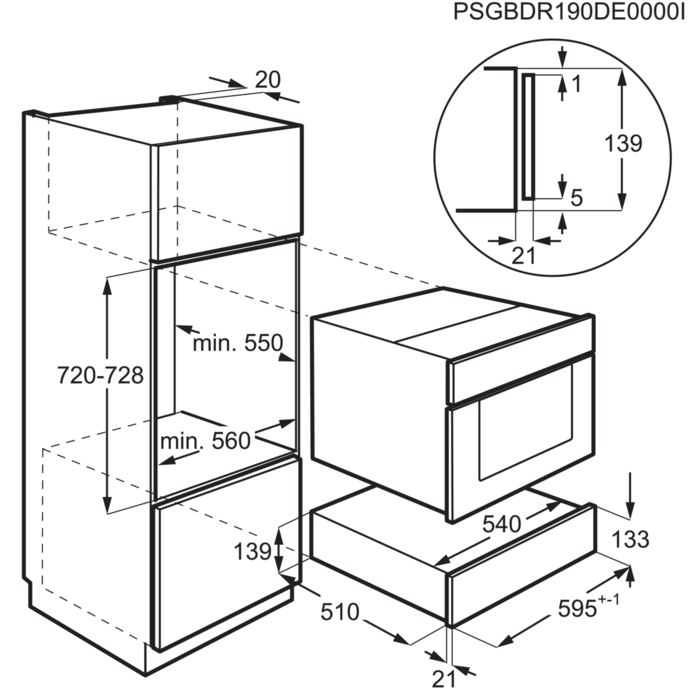 PSGBDR190DE0000I

20

1

139

5

21

min. 550

720-728

min. 560

540

133

139

510

$595^{+-1}$

21