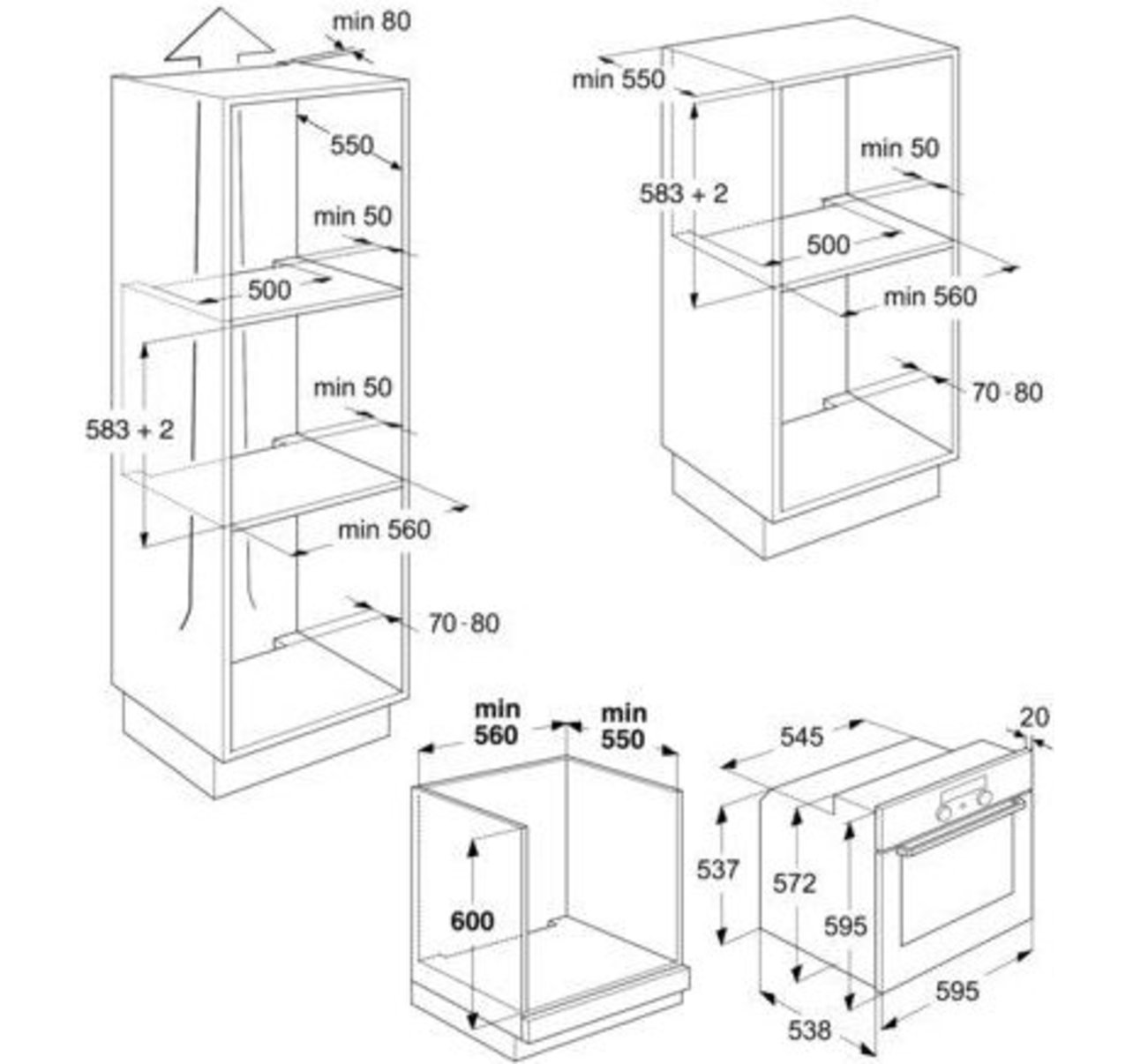 min 80

550

min 50

500

583 + 2

min 50

min 560

70-80

min 550

min 50

583 + 2

500

min 560

70-80

min 560

min 550

600

545

20

537

572

595

595

538